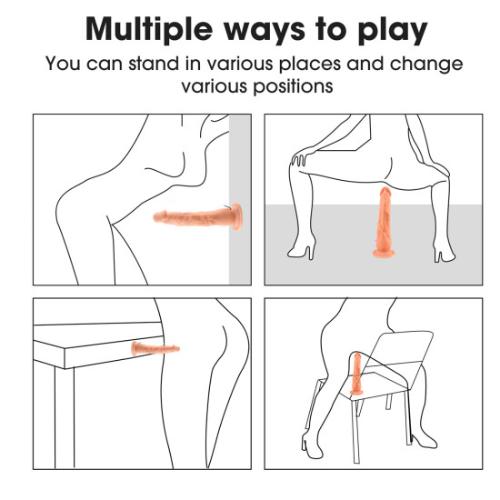 Multiple ways to play

You can stand in various places and change various positions