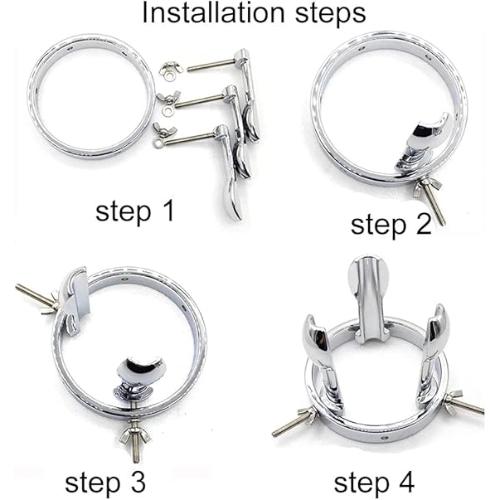 Installation steps

step 1

step 2

step 3

step 4