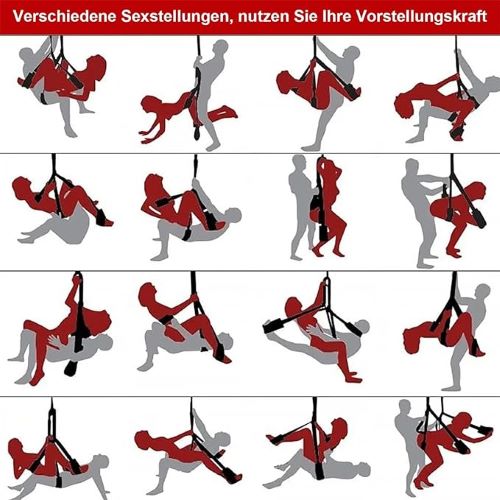 Verschiedene Sexstellungen, nutzen Sie Ihre Vorstellungskraft