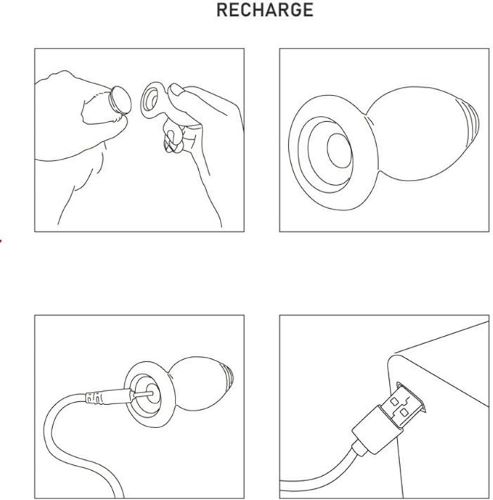 RECHARGE